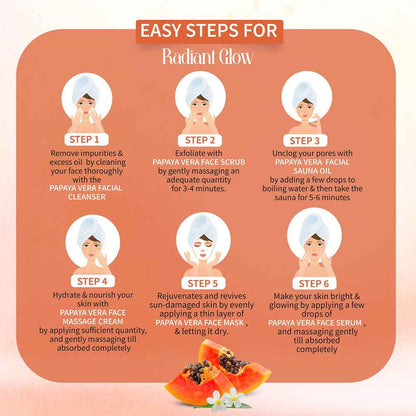 EASY STEPS FOR
Radiant Glow

STEP 1
Remove impurities & excess oil by cleaning your face thoroughly with the PAPAYA VERA FACIAL CLEANSER

STEP 2
Exfoliate with PAPAYA VERA FACE SCRUB by gently massaging an adequate quantity for 3-4 minutes.

STEP 3
Unclog your pores with PAPAYA VERA FACIAL SAUNA OIL by adding a few drops to boiling water & then take the sauna for 5-6 minutes

STEP 4
Hydrate & nourish your skin with PAPAYA VERA FACE MASSAGE CREAM by applying sufficient quantity, and gently massaging till absorbed completely

STEP 5
Rejuvenates and revives sun-damaged skin by evenly applying a thin layer of PAPAYA VERA FACE MASK , & letting it dry.

STEP 6
Make your skin bright & glowing by applying a few drops of PAPAYA VERA FACE SERUM , and massaging gently till absorbed completely